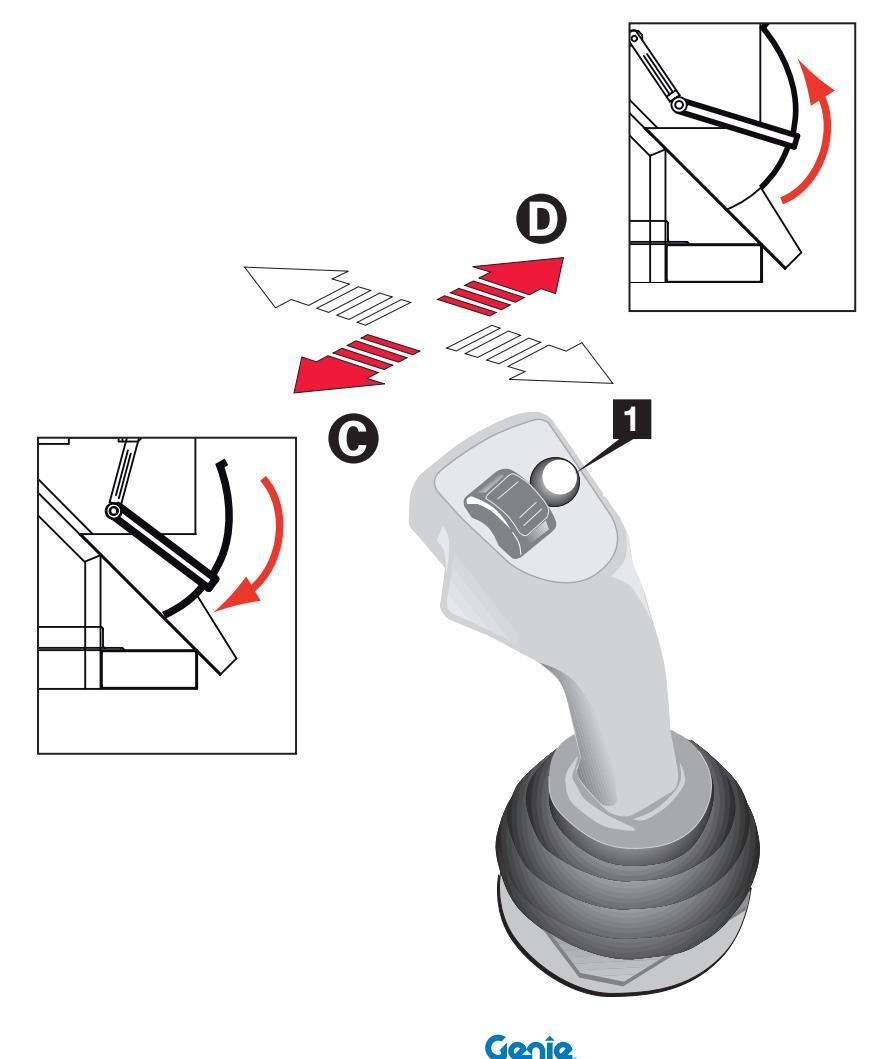 D

C

1

Genie