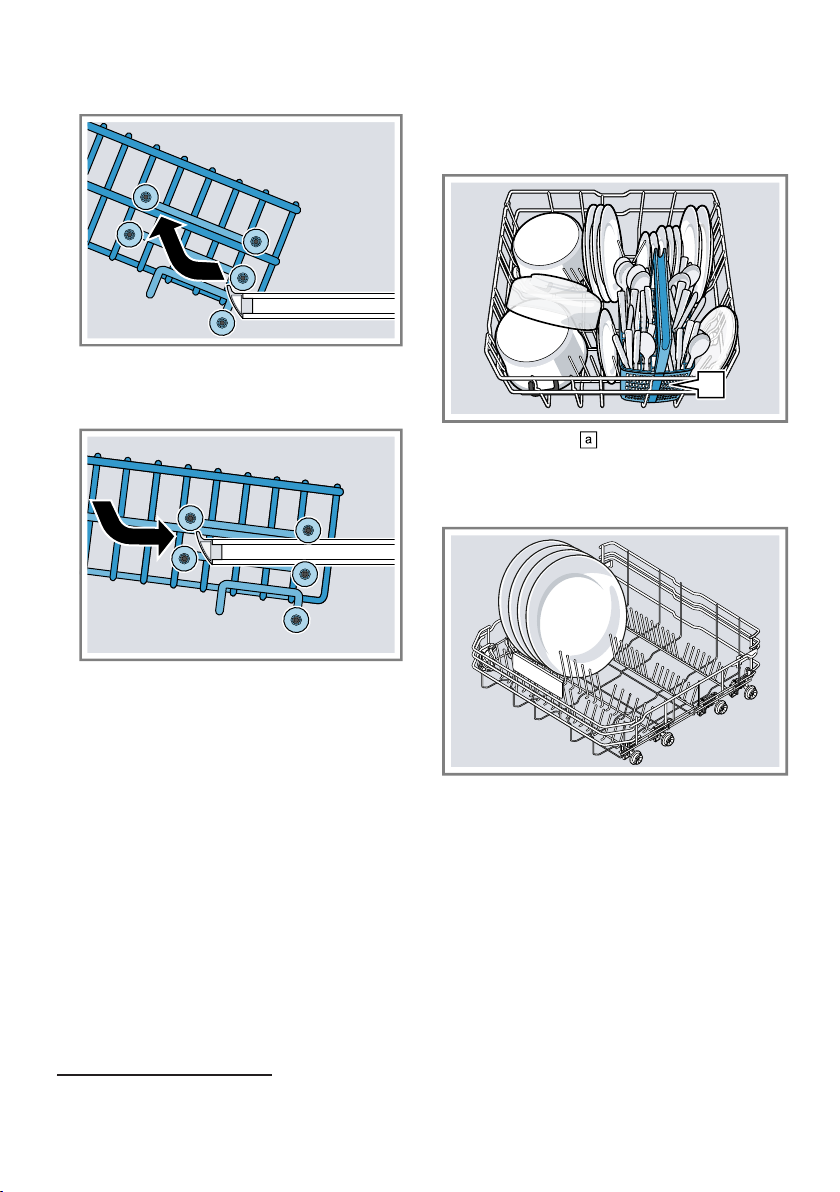 a