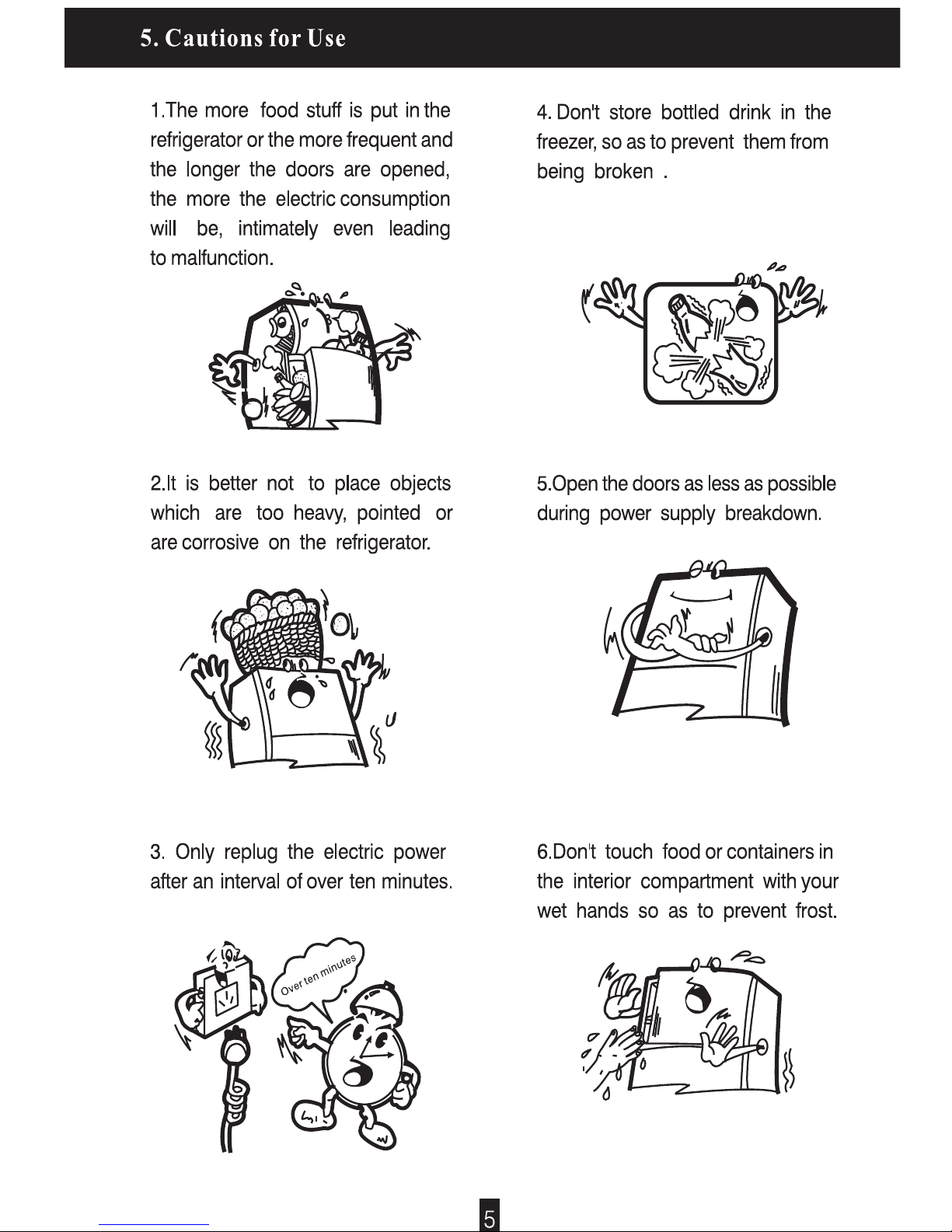 5. Cautions for Use

1.The more food stuff is put in the refrigerator or the more frequent and the longer the doors are opened, the more the electric consumption will be, intimately even leading to malfunction.

2.It is better not to place objects which are too heavy, pointed or are corrosive on the refrigerator.

3. Only replug the electric power after an interval of over ten minutes.

Over ten minutes

4. Don't store bottled drink in the freezer, so as to prevent them from being broken .

5.Open the doors as less as possible during power supply breakdown.

6.Don't touch food or containers in the interior compartment with your wet hands so as to prevent frost.

5