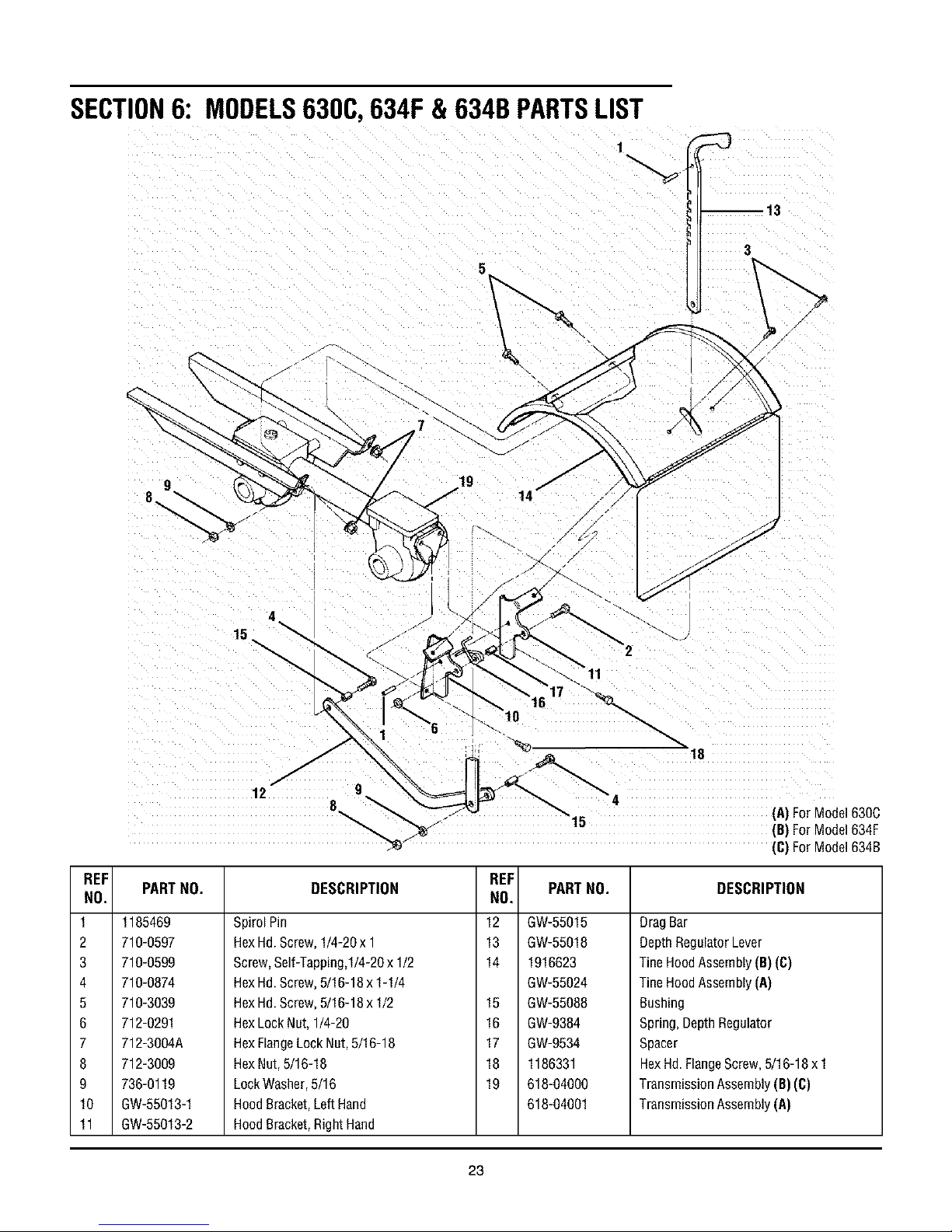 SECTION 6: MODELS 630C, 634F & 634B PARTS LIST

1
13
3
5
7
19
14
9
8
4
15
2
11
17
16
10
6
1
18
12
9
8
4
15

(A) For Model 630C
(B) For Model 634F
(C) For Model 634B

| REF NO. | PART NO. | DESCRIPTION | REF NO. | PART NO. | DESCRIPTION |
|---|---|---|---|---|---|
| 1 | 1185469 | Spirol Pin | 12 | GW-55015 | Drag Bar |
| 2 | 710-0597 | Hex Hd. Screw, 1/4-20 x 1 | 13 | GW-55018 | Depth Regulator Lever |
| 3 | 710-0599 | Screw, Self-Tapping,1/4-20 x 1/2 | 14 | 1916623 | Tine Hood Assembly (B) (C) |
| 4 | 710-0874 | Hex Hd. Screw, 5/16-18 x 1-1/4 | | GW-55024 | Tine Hood Assembly (A) |
| 5 | 710-3039 | Hex Hd. Screw, 5/16-18 x 1/2 | 15 | GW-55088 | Bushing |
| 6 | 712-0291 | Hex Lock Nut, 1/4-20 | 16 | GW-9384 | Spring, Depth Regulator |
| 7 | 712-3004A | Hex Flange Lock Nut, 5/16-18 | 17 | GW-9534 | Spacer |
| 8 | 712-3009 | Hex Nut, 5/16-18 | 18 | 1186331 | Hex Hd. Flange Screw, 5/16-18 x 1 |
| 9 | 736-0119 | Lock Washer, 5/16 | 19 | 618-04000 | Transmission Assembly (B) (C) |
| 10 | GW-55013-1 | Hood Bracket, Left Hand | | 618-04001 | Transmission Assembly (A) |
| 11 | GW-55013-2 | Hood Bracket, Right Hand | | | |

23