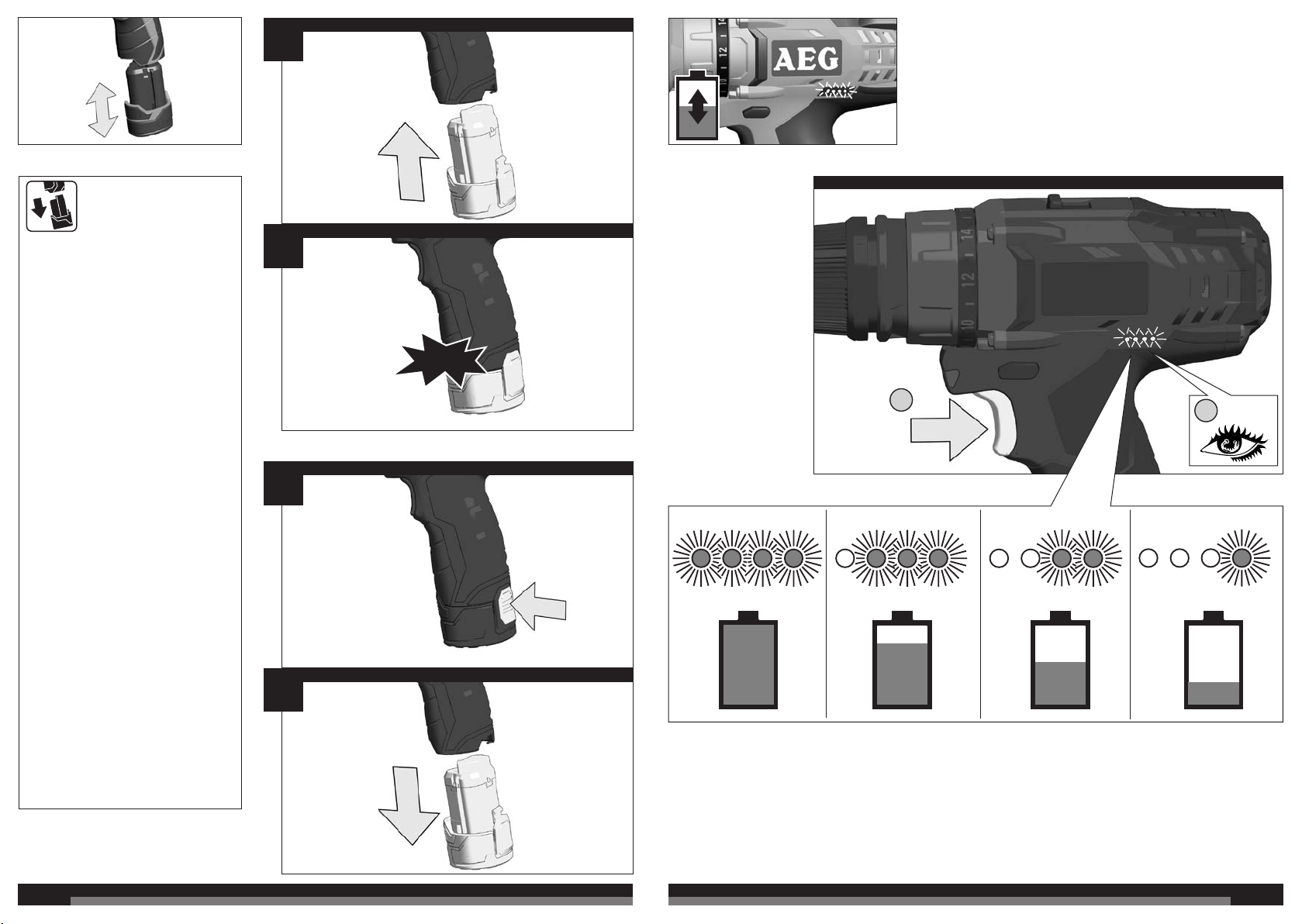 AEG

14
12
10

14
12
10