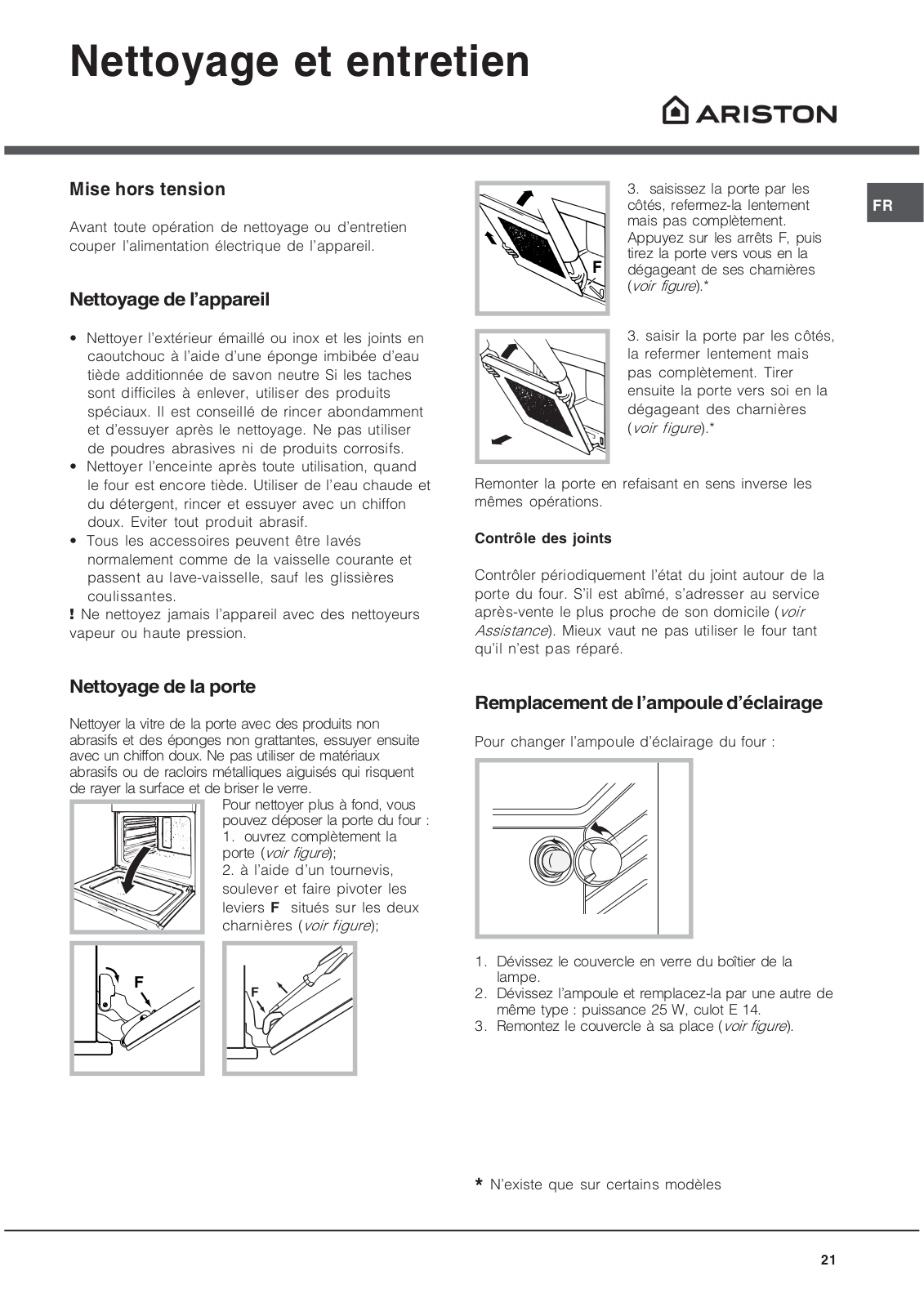 Nettoyage et entretien

ARISTON

FR

Mise hors tension

Avant toute opération de nettoyage ou d'entretien couper l'alimentation électrique de l'appareil.

Nettoyage de l'appareil

• Nettoyer l'extérieur émaillé ou inox et les joints en caoutchouc à l'aide d'une éponge imbibée d'eau tiède additionnée de savon neutre Si les taches sont difficiles à enlever, utiliser des produits spéciaux. Il est conseillé de rincer abondamment et d'essuyer après le nettoyage. Ne pas utiliser de poudres abrasives ni de produits corrosifs.
• Nettoyer l'enceinte après toute utilisation, quand le four est encore tiède. Utiliser de l'eau chaude et du détergent, rincer et essuyer avec un chiffon doux. Eviter tout produit abrasif.
• Tous les accessoires peuvent être lavés normalement comme de la vaisselle courante et passent au lave-vaisselle, sauf les glissières coulissantes.
! Ne nettoyez jamais l'appareil avec des nettoyeurs vapeur ou haute pression.

Nettoyage de la porte

Nettoyer la vitre de la porte avec des produits non abrasifs et des éponges non grattantes, essuyer ensuite avec un chiffon doux. Ne pas utiliser de matériaux abrasifs ou de racloirs métalliques aiguisés qui risquent de rayer la surface et de briser le verre.

Pour nettoyer plus à fond, vous pouvez déposer la porte du four :
1. ouvrez complètement la porte (voir figure);
2. à l'aide d'un tournevis, soulever et faire pivoter les leviers F situés sur les deux charnières (voir figure);

F

F

F

3. saisissez la porte par les côtés, refermez-la lentement mais pas complètement. Appuyez sur les arrêts F, puis tirez la porte vers vous en la dégageant de ses charnières (voir figure).*

3. saisir la porte par les côtés, la refermer lentement mais pas complètement. Tirer ensuite la porte vers soi en la dégageant des charnières (voir figure).*

Remonter la porte en refaisant en sens inverse les mêmes opérations.

Contrôle des joints

Contrôler périodiquement l'état du joint autour de la porte du four. S'il est abîmé, s'adresser au service après-vente le plus proche de son domicile (voir Assistance). Mieux vaut ne pas utiliser le four tant qu'il n'est pas réparé.

Remplacement de l'ampoule d'éclairage

Pour changer l'ampoule d'éclairage du four :

1. Dévissez le couvercle en verre du boîtier de la lampe.
2. Dévissez l'ampoule et remplacez-la par une autre de même type : puissance 25 W, culot E 14.
3. Remontez le couvercle à sa place (voir figure).

* N'existe que sur certains modèles

21