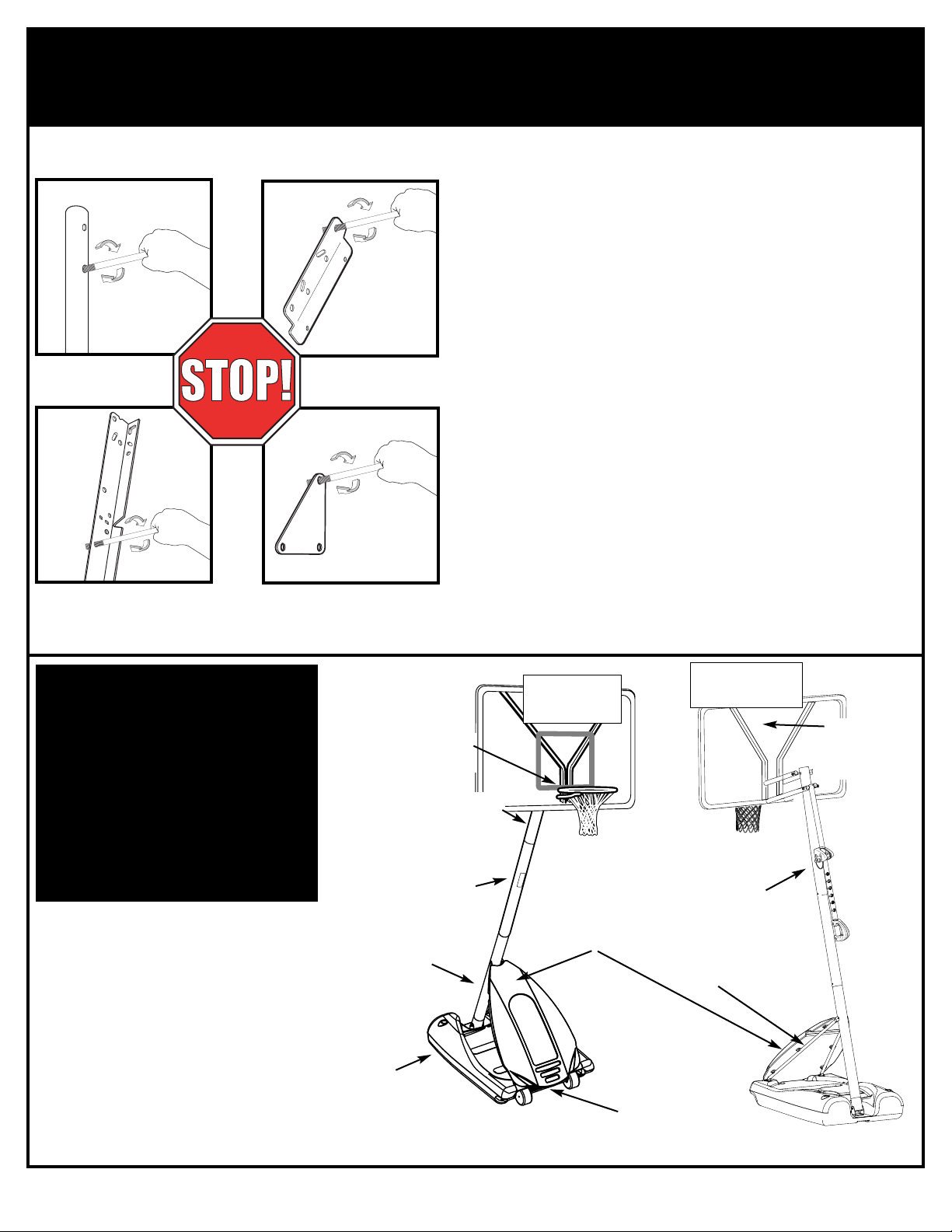 STOP!