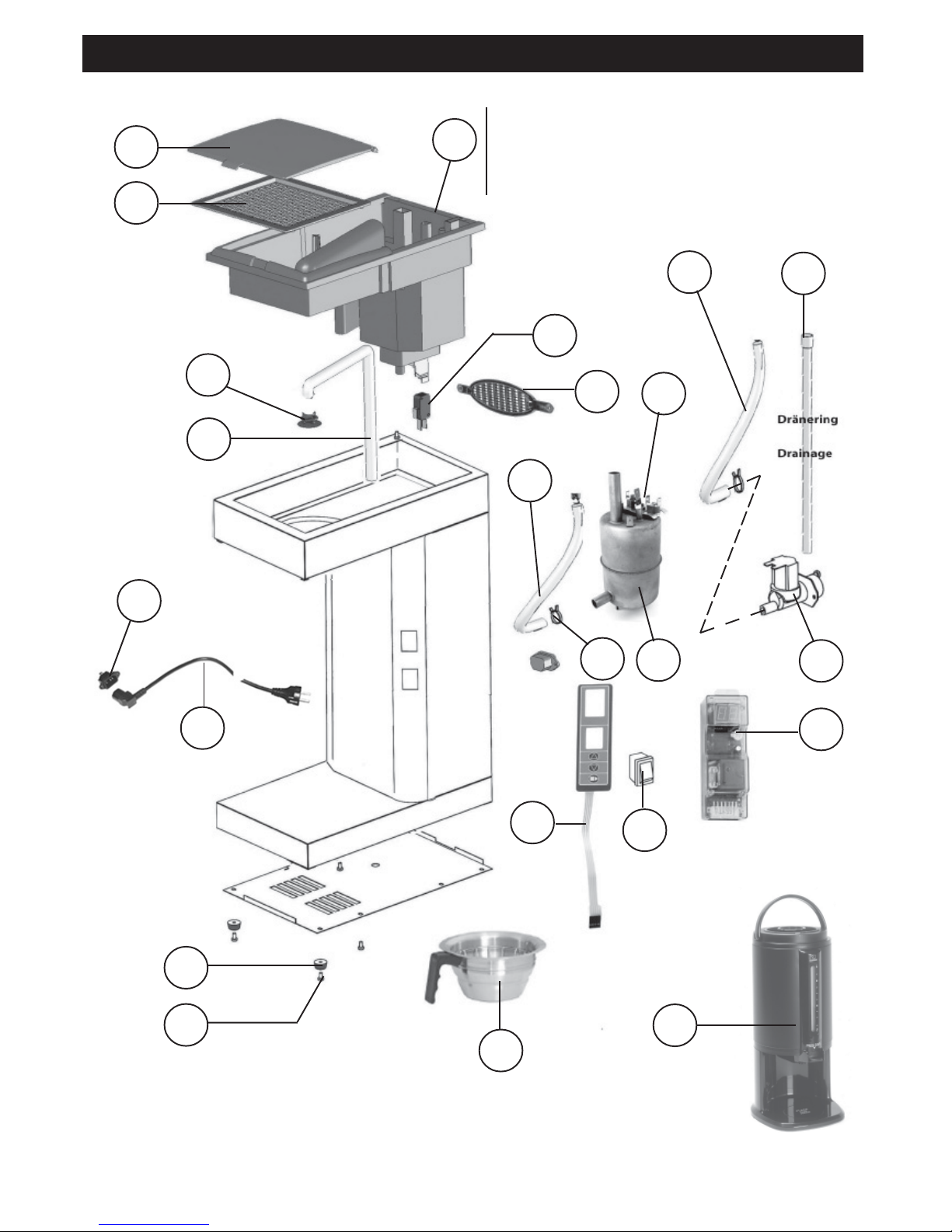 Dränering

Drainage