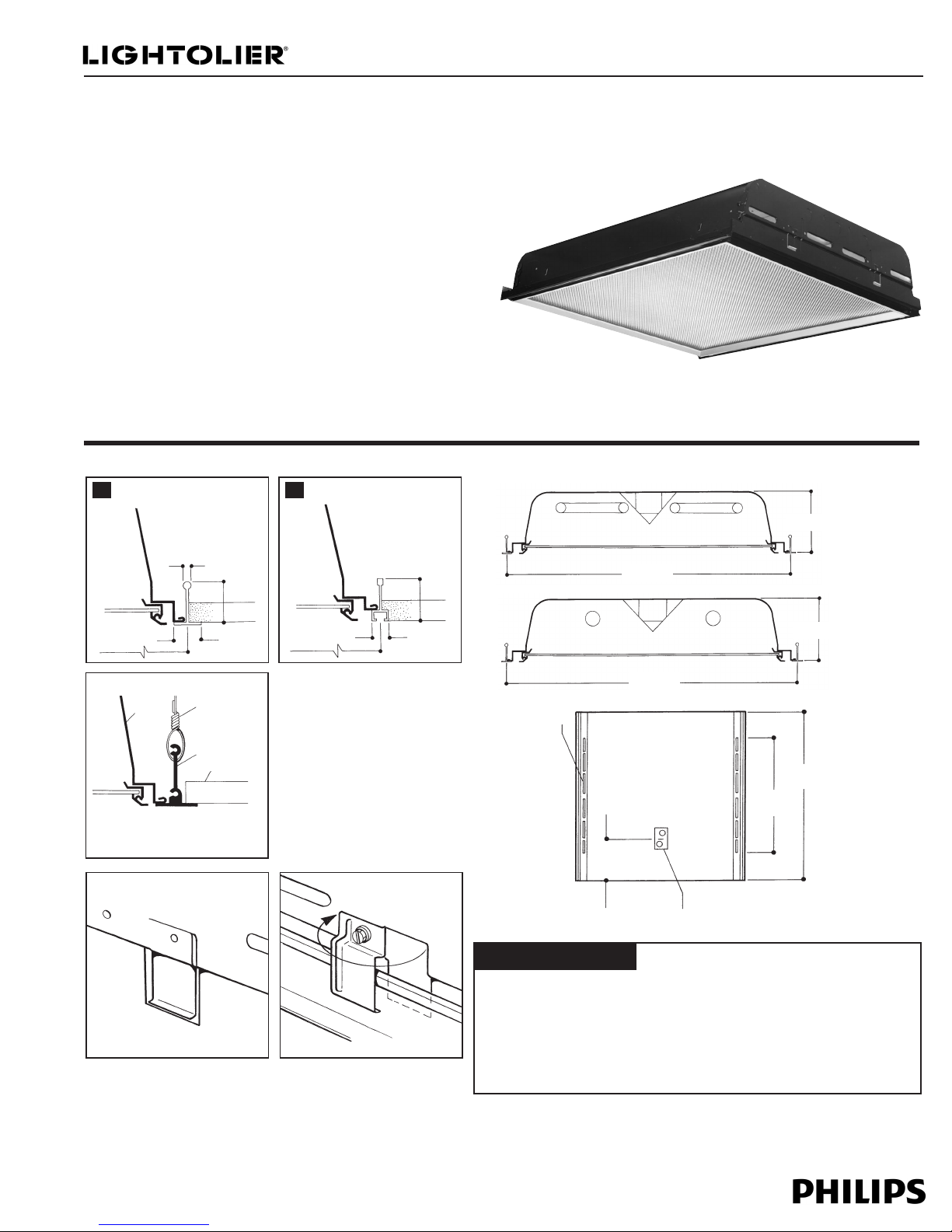 LIGHTOLIER®

PHILIPS