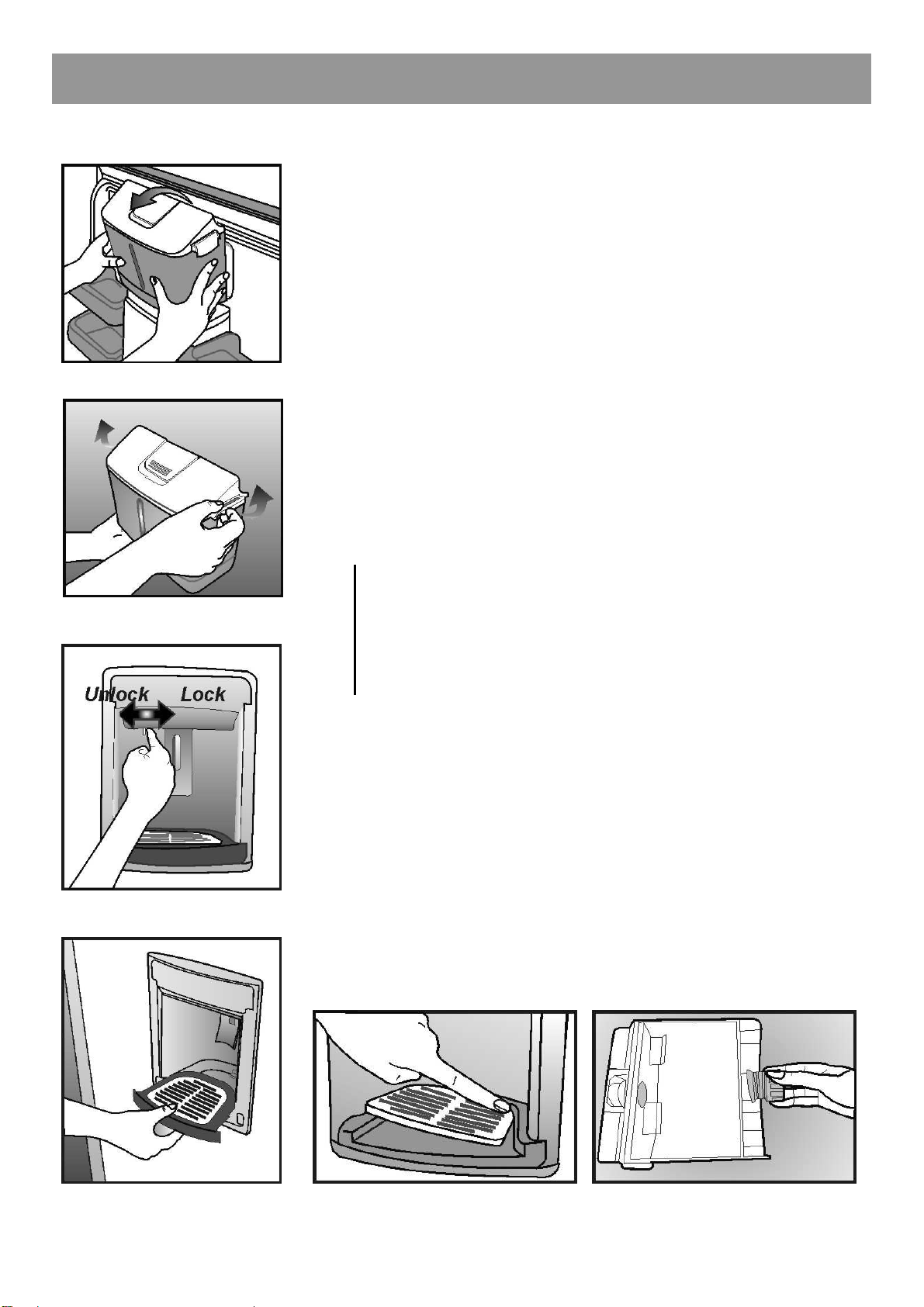 Unlock Lock