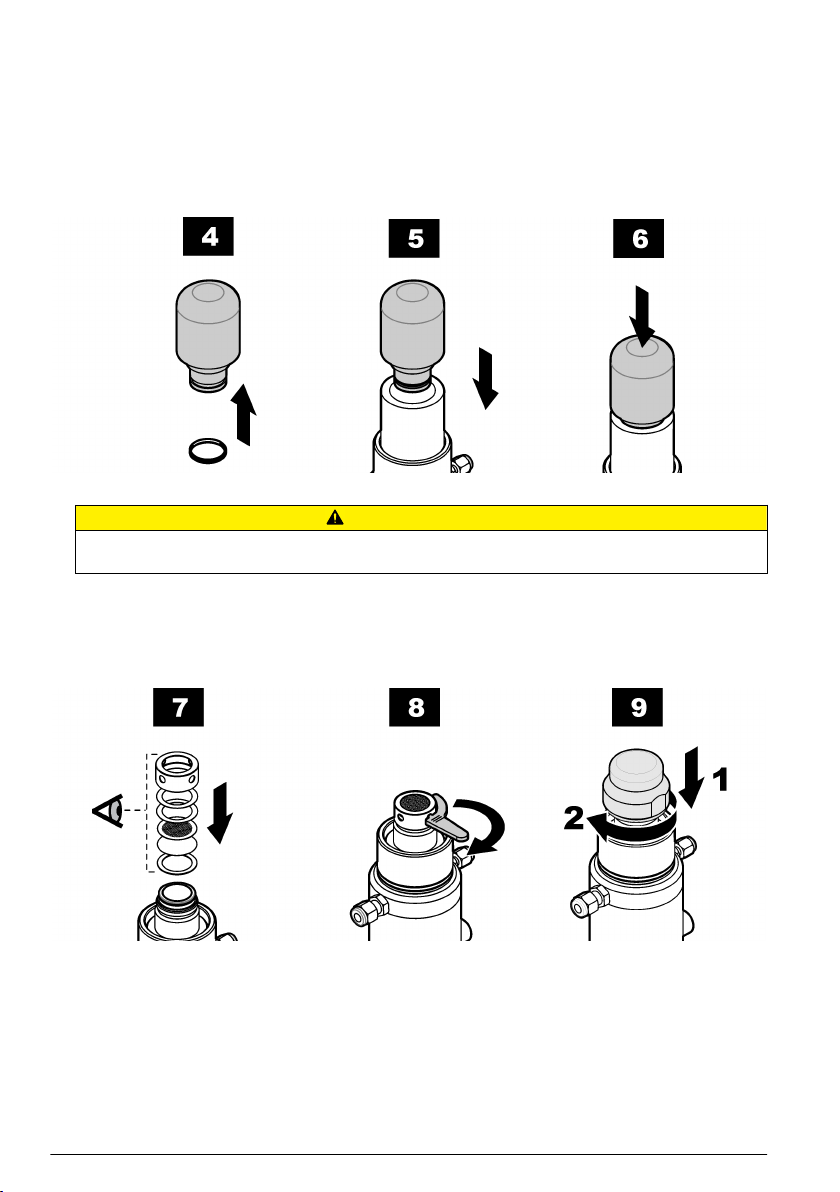 4

5

6

7

8

9

1

2