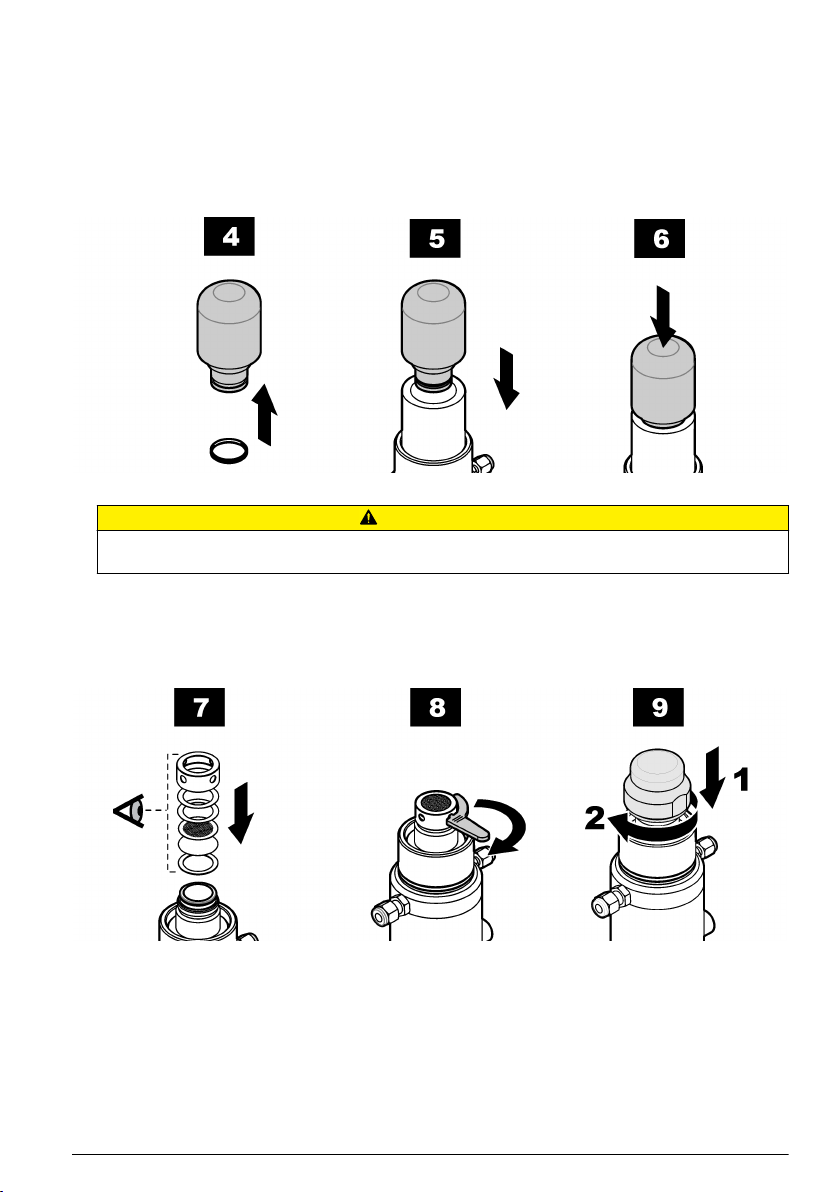 4

5

6

7

8

9

1

2