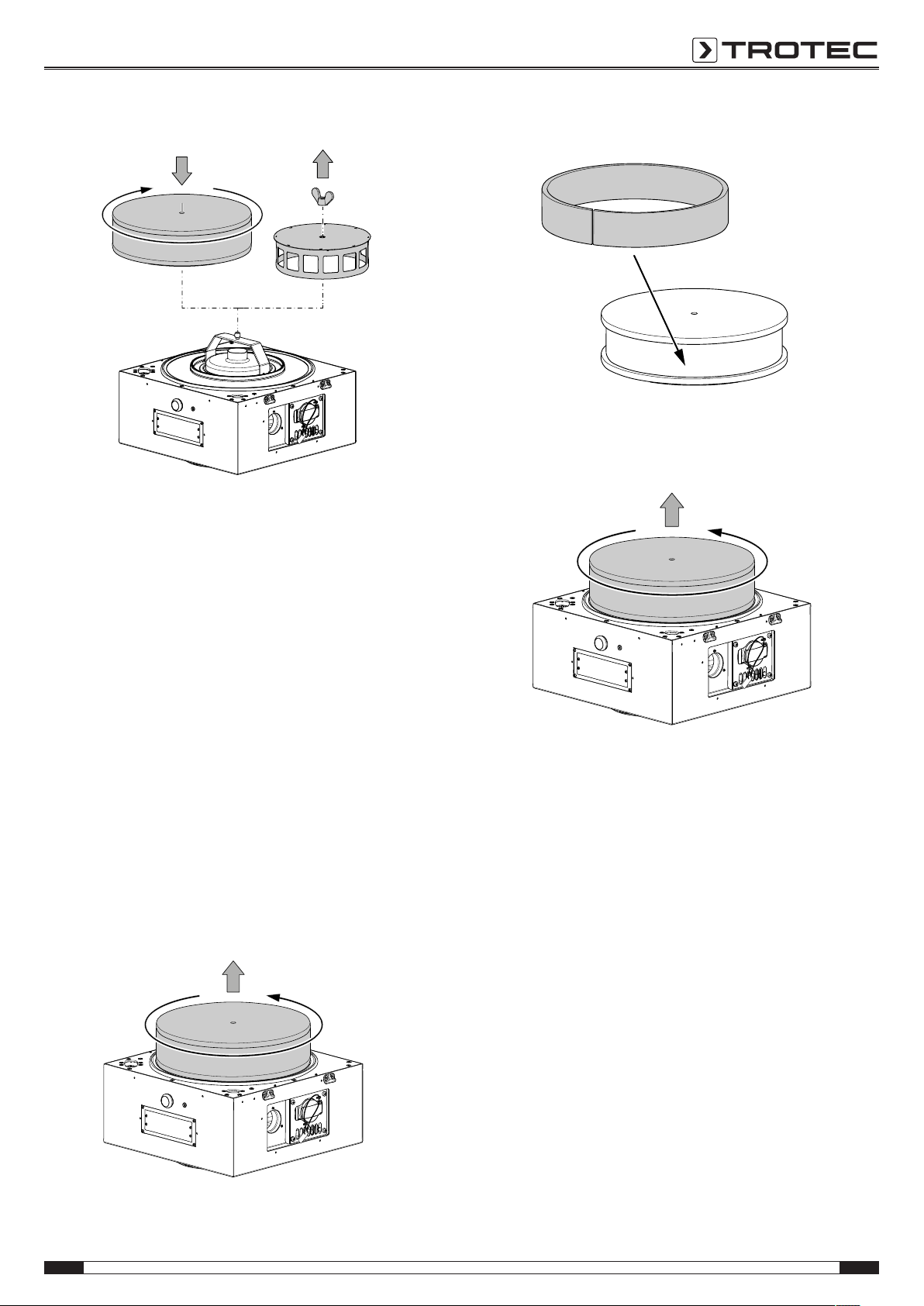 TROTEC