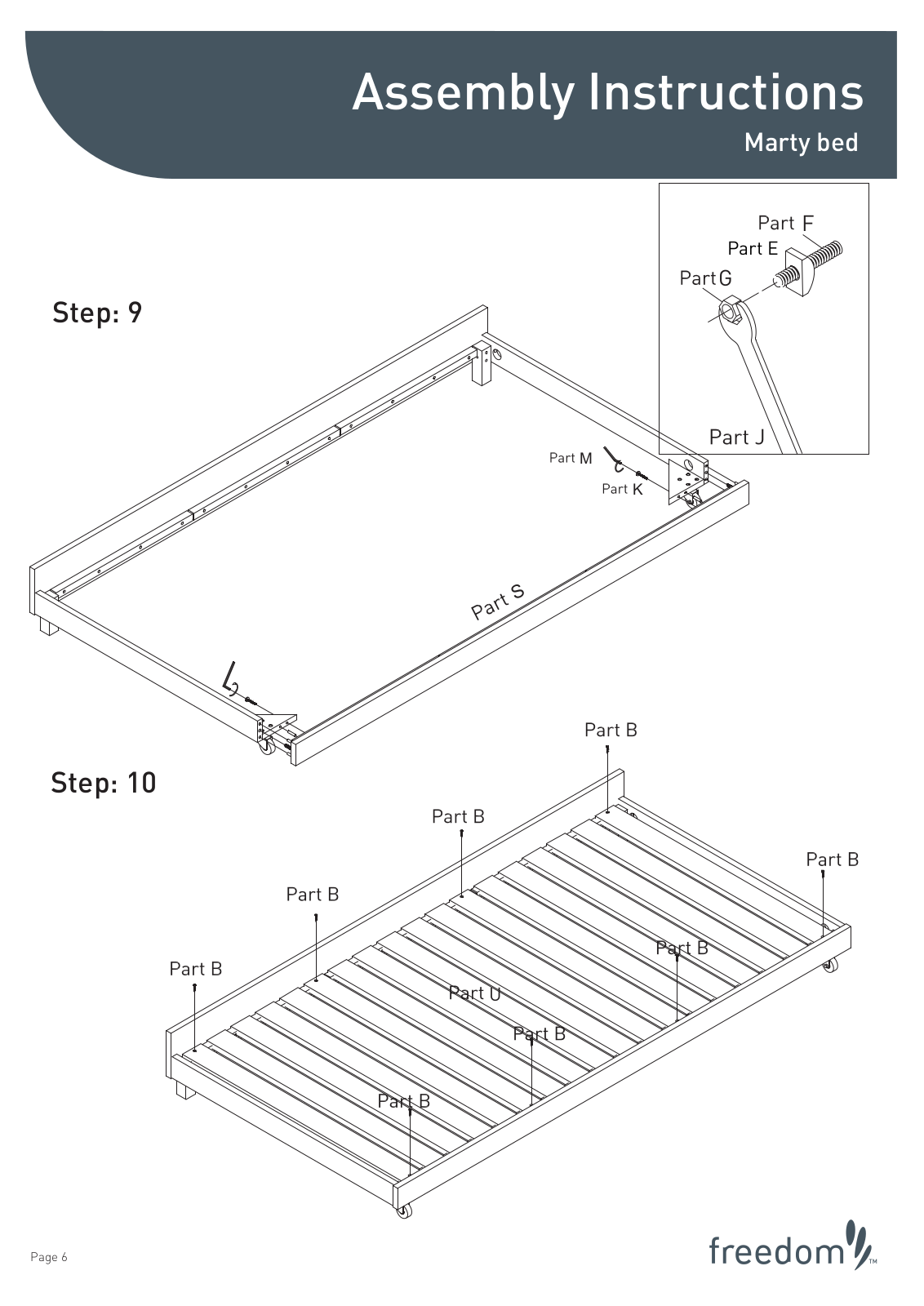 Assembly Instructions
Marty bed

Part F
Part E
Part G
Part J

Step: 9

Part M
Part K
Part S

Step: 10

Part B
Part B
Part B
Part B
Part B
Part B
Part U
Part B
Part B

Page 6

freedom™