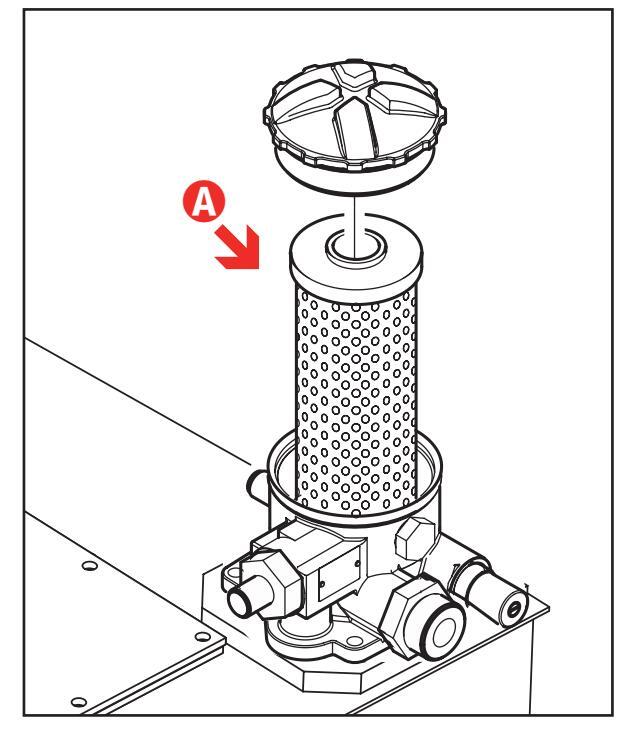 A