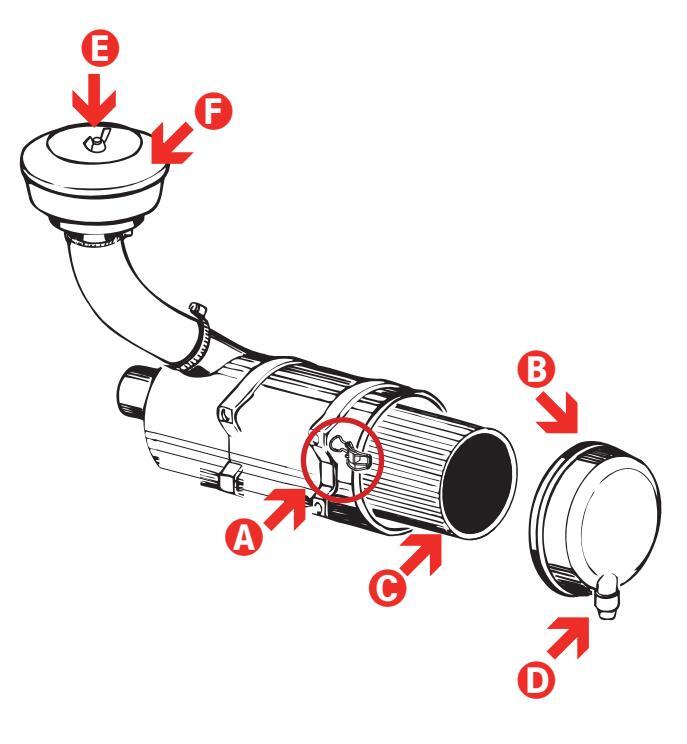 E
F
B
A
C
D