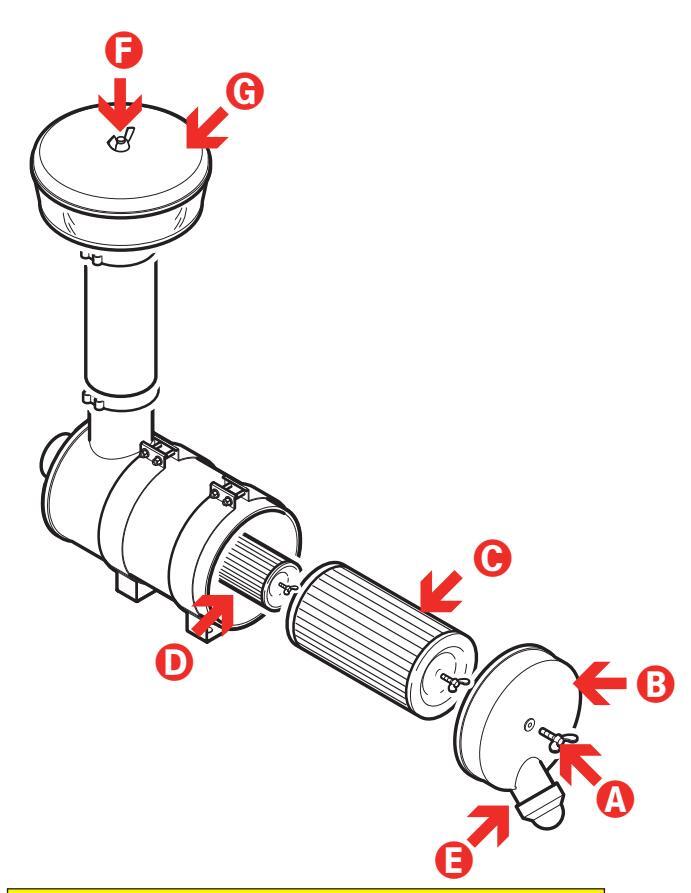 F
G
C
D
B
A
E