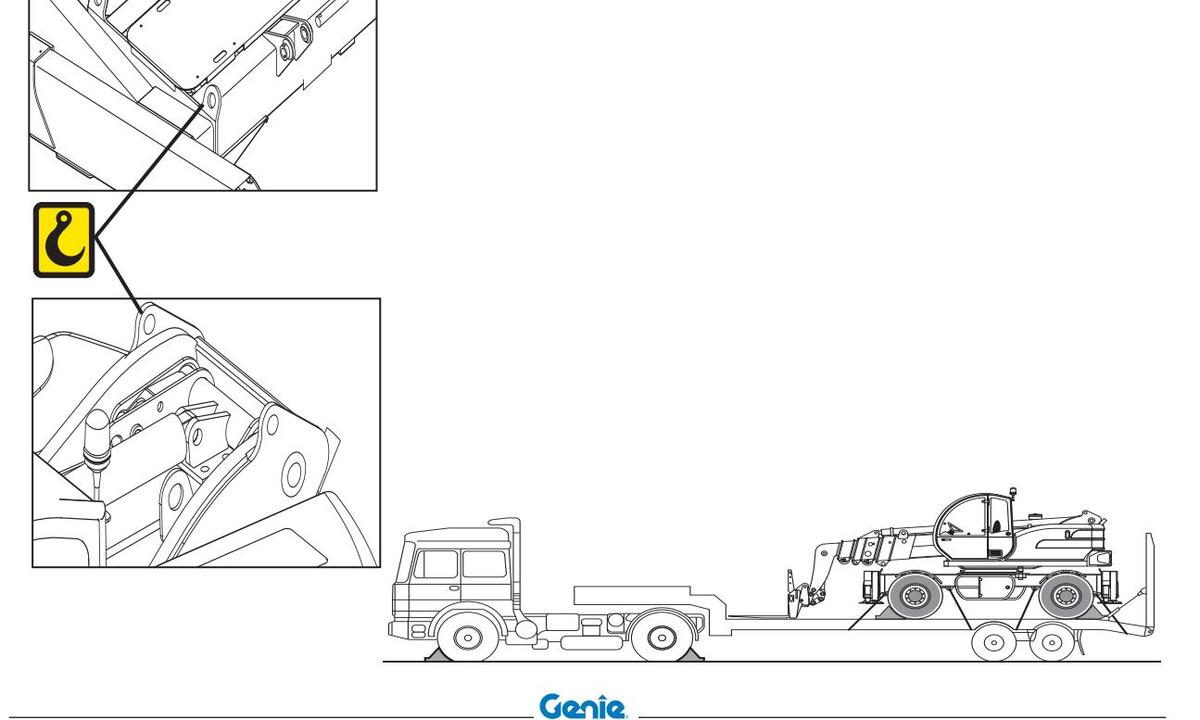 Genie