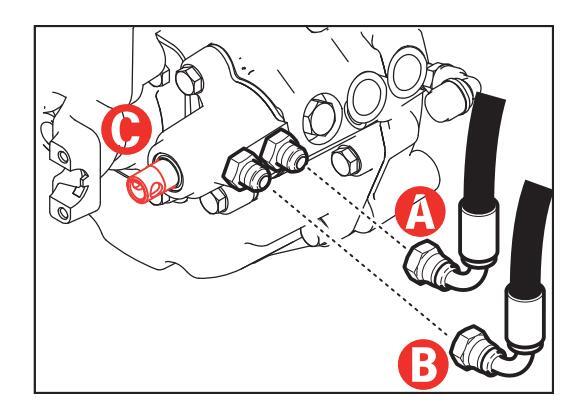 C
A
B