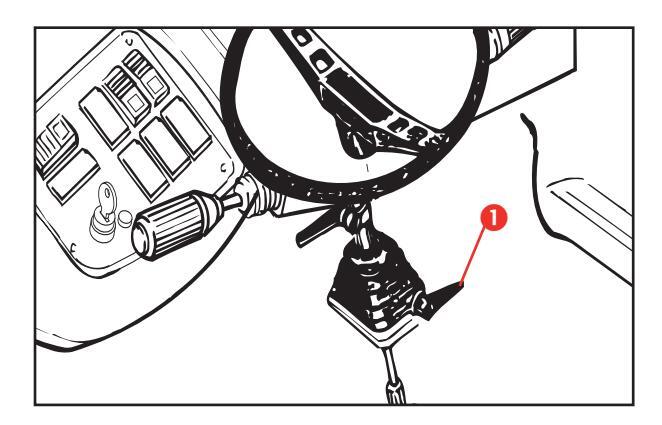 1