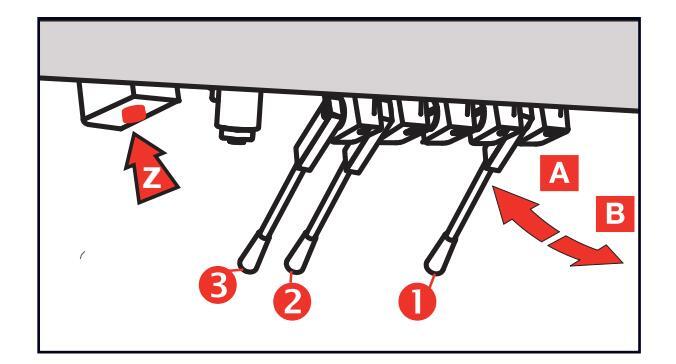 Z
A
B
3
2
1