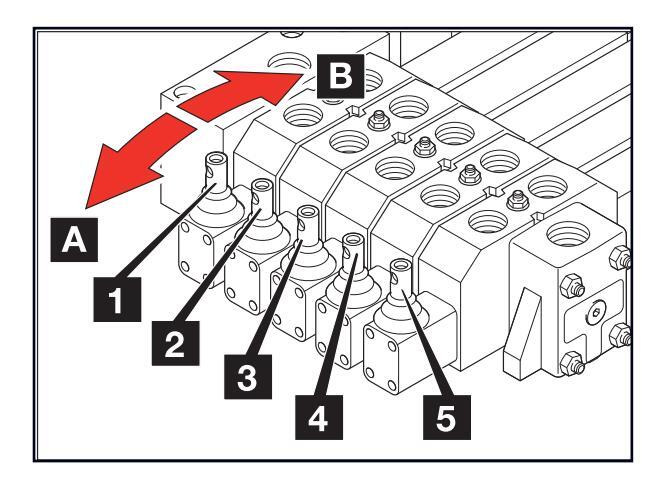 B
A
1
2
3
4
5