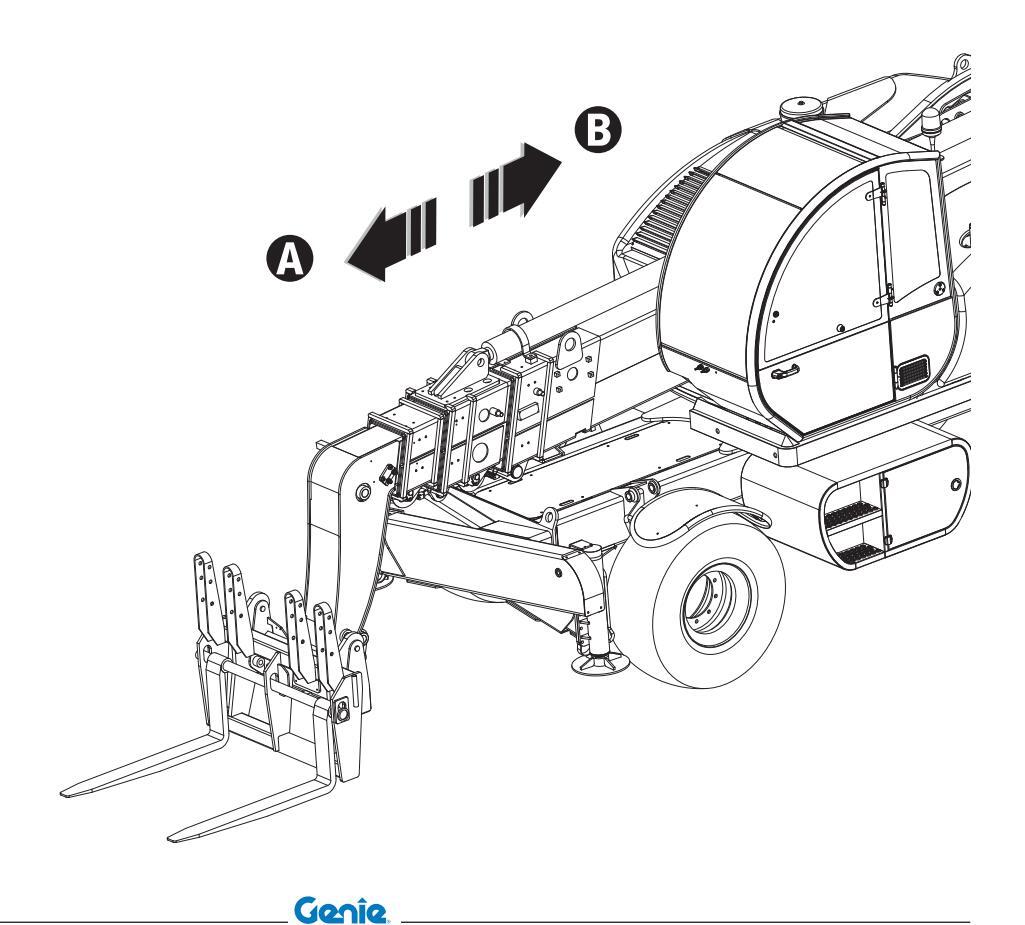 B

A

Genie