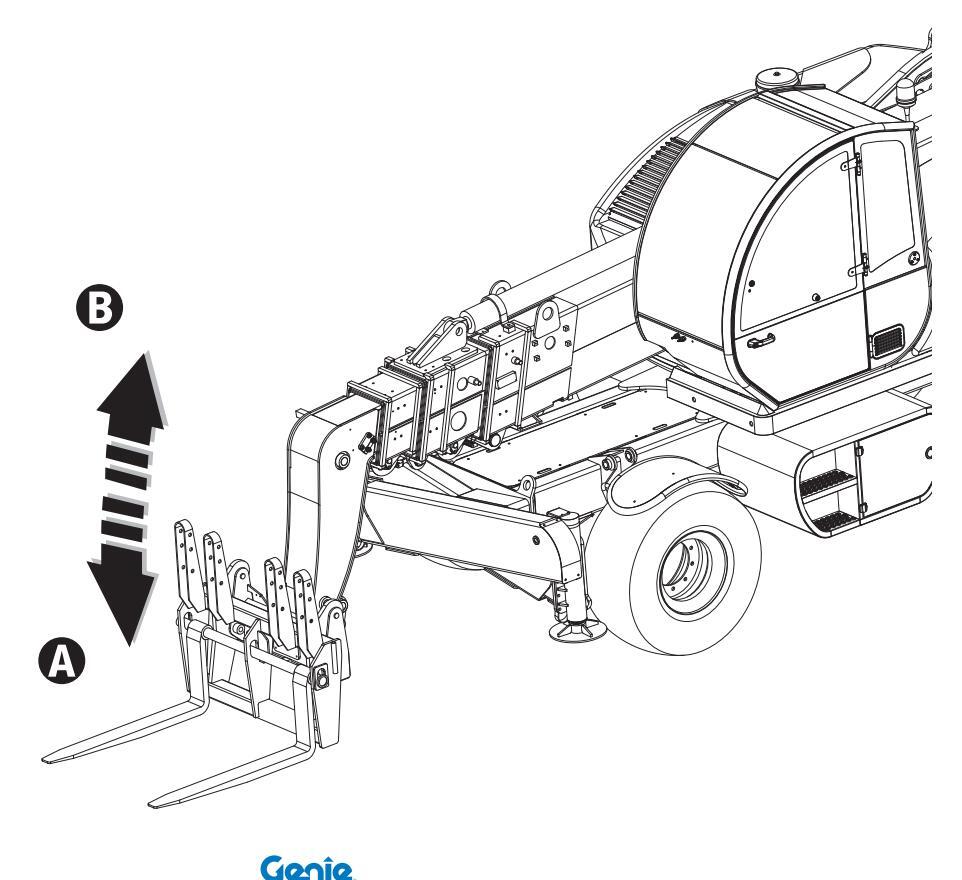 B

A

Genie