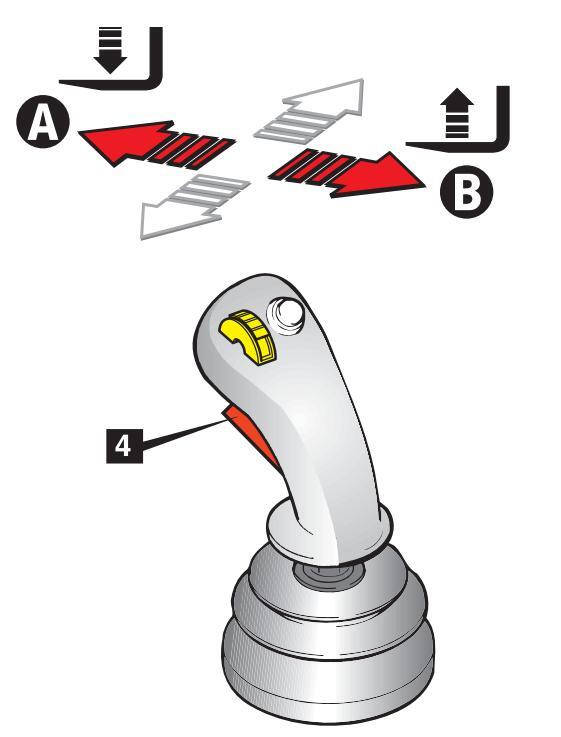 A

B

4