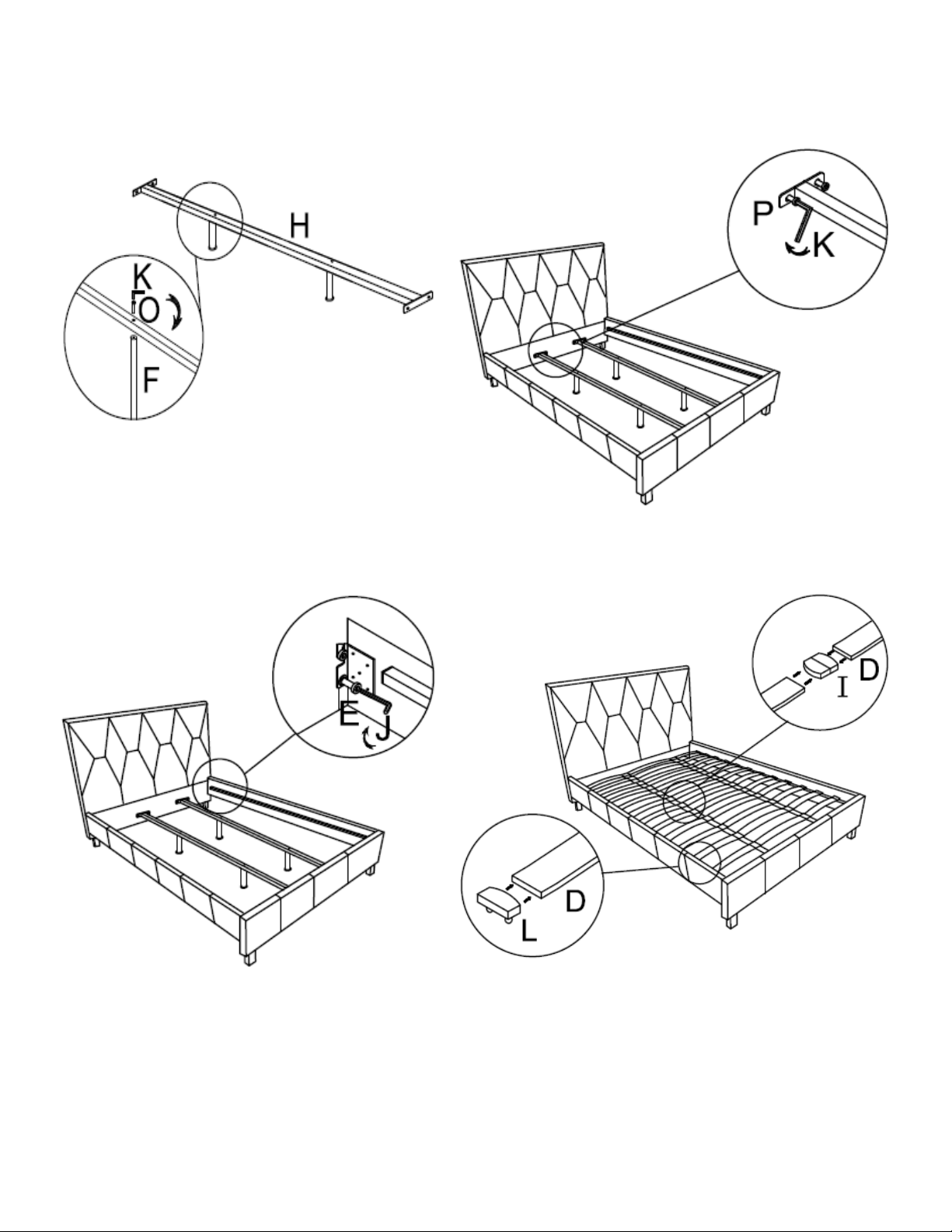 H
K
O
F
P
K
E
J
D
I
D
L