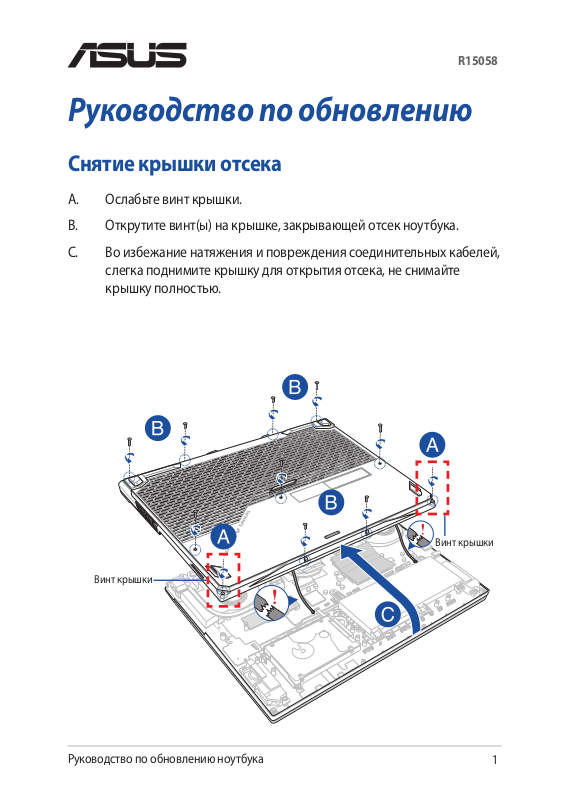 ASUS

R15058

Руководство по обновлению

Снятие крышки отсека

A. Ослабьте винт крышки.

B. Открутите винт(ы) на крышке, закрывающей отсек ноутбука.

C. Во избежание натяжения и повреждения соединительных кабелей, слегка поднимите крышку для открытия отсека, не снимайте крышку полностью.

B

B

A

B

A

Винт крышки

Винт крышки

C

Руководство по обновлению ноутбука

1