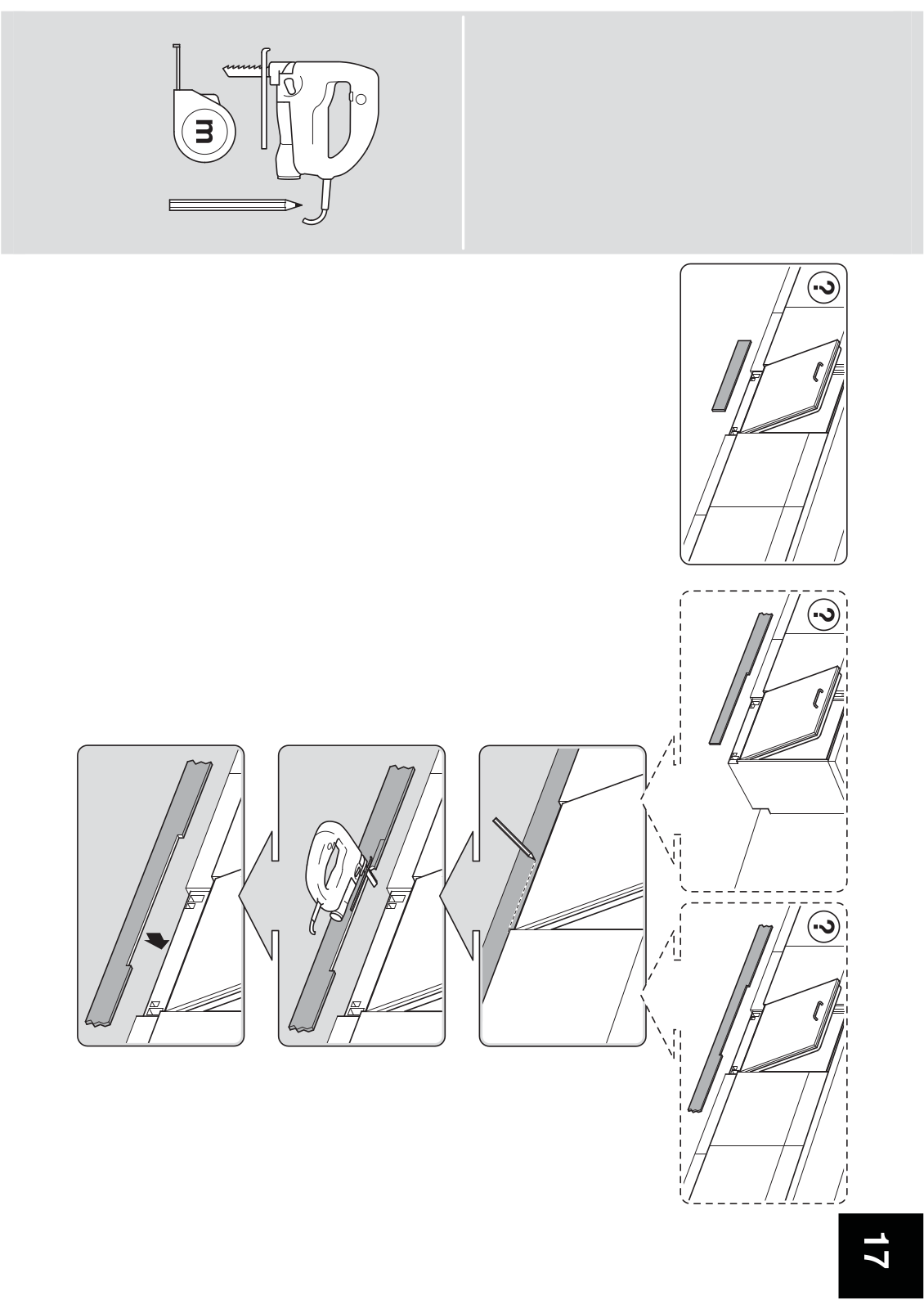 m

?

?

?

17