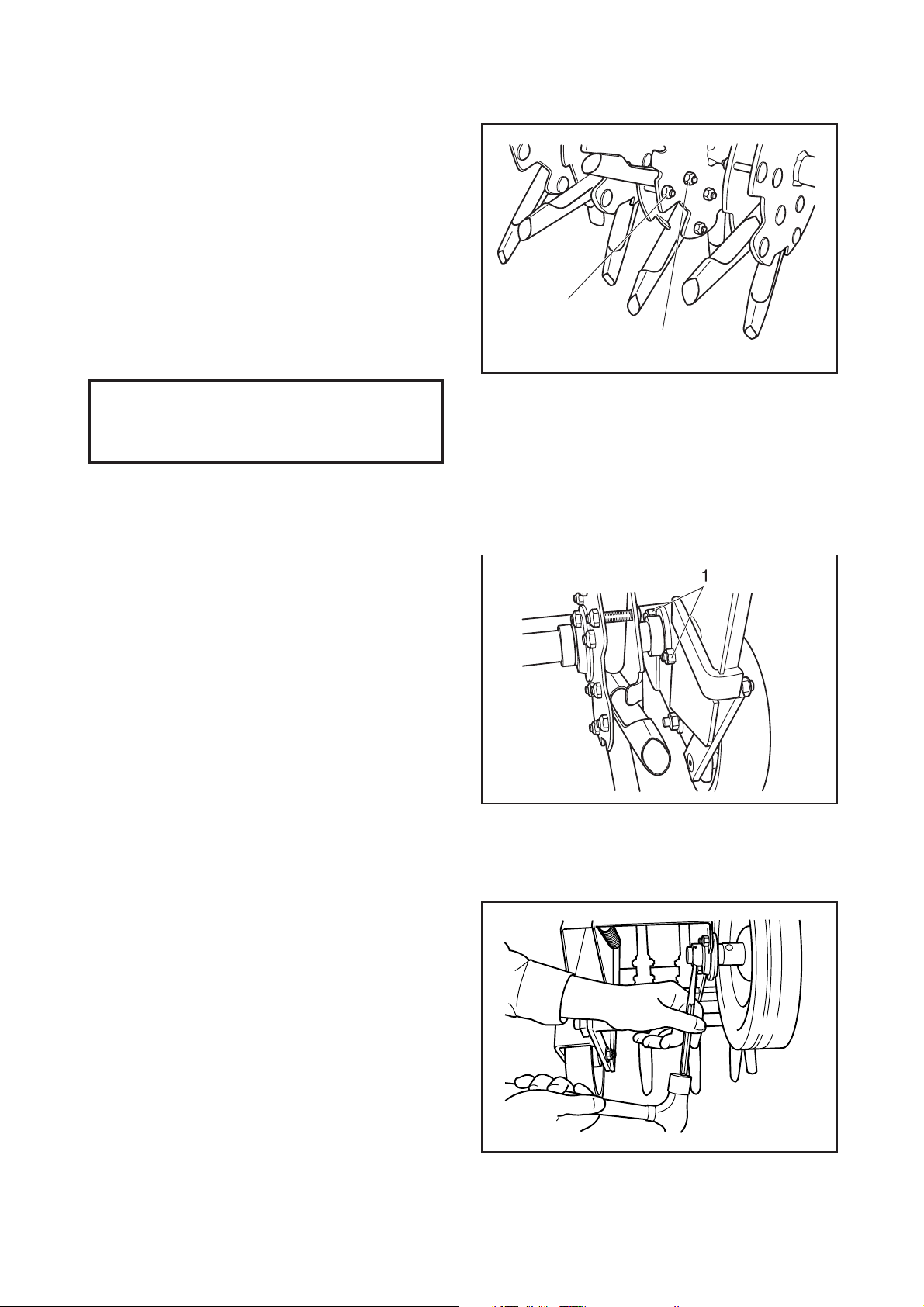 1