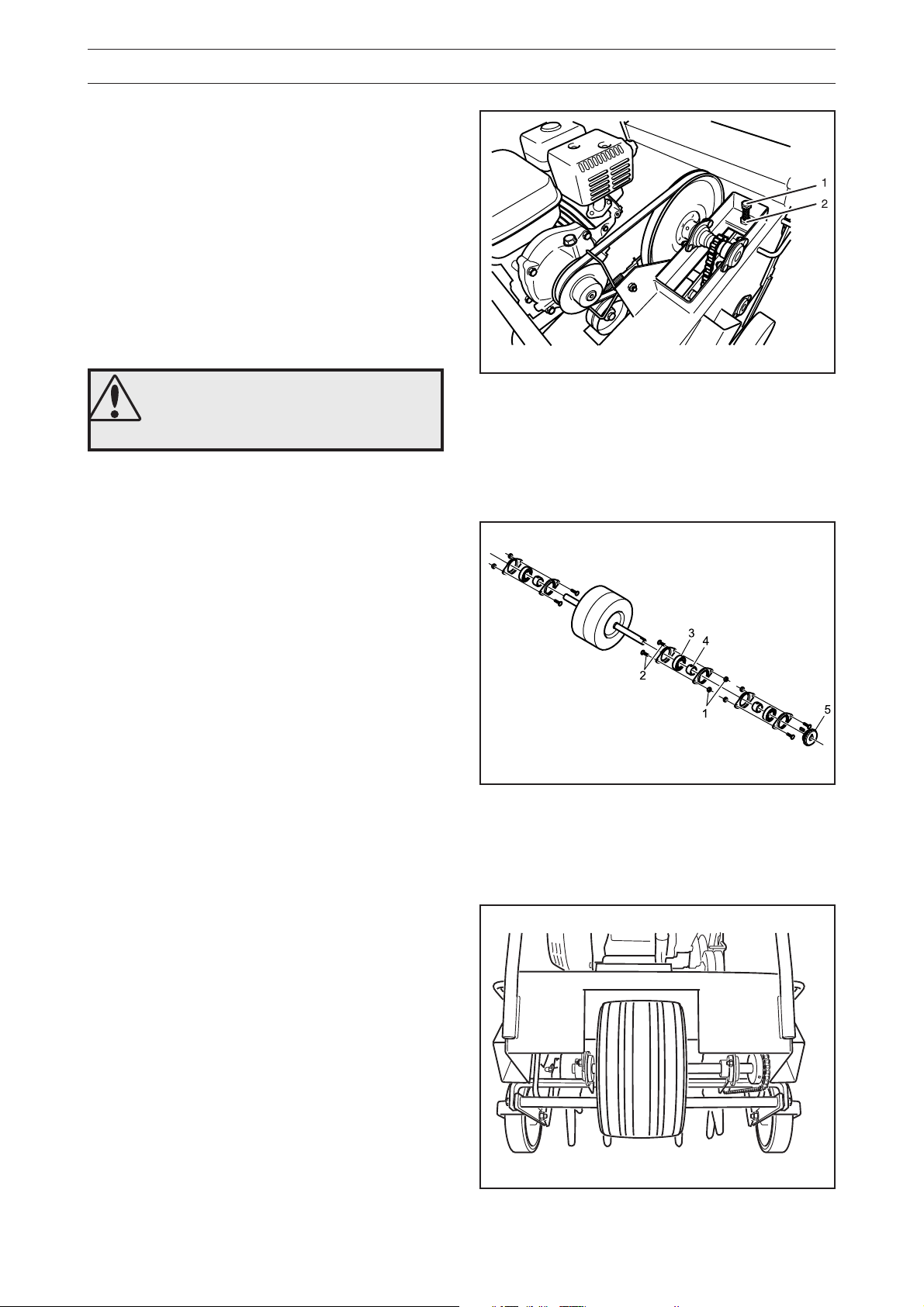 1
2

3
4
2
1
5